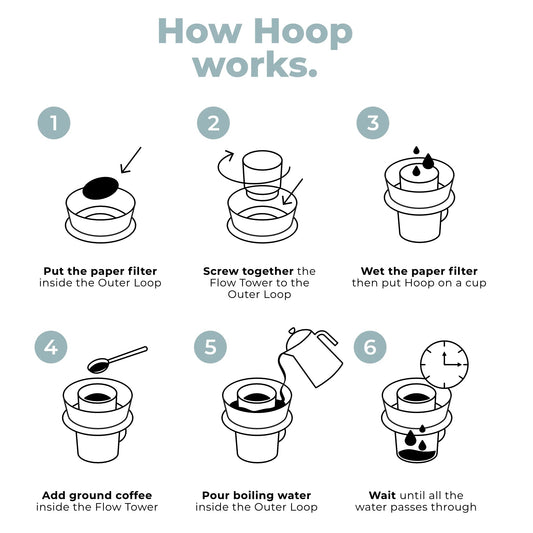 How Hoop works.

1

Put the paper filter inside the Outer Loop

2

Screw together the Flow Tower to the Outer Loop

3

Wet the paper filter then put Hoop on a cup

4

Add ground coffee inside the Flow Tower

5

Pour boiling water inside the Outer Loop

6

Wait until all the water passes through