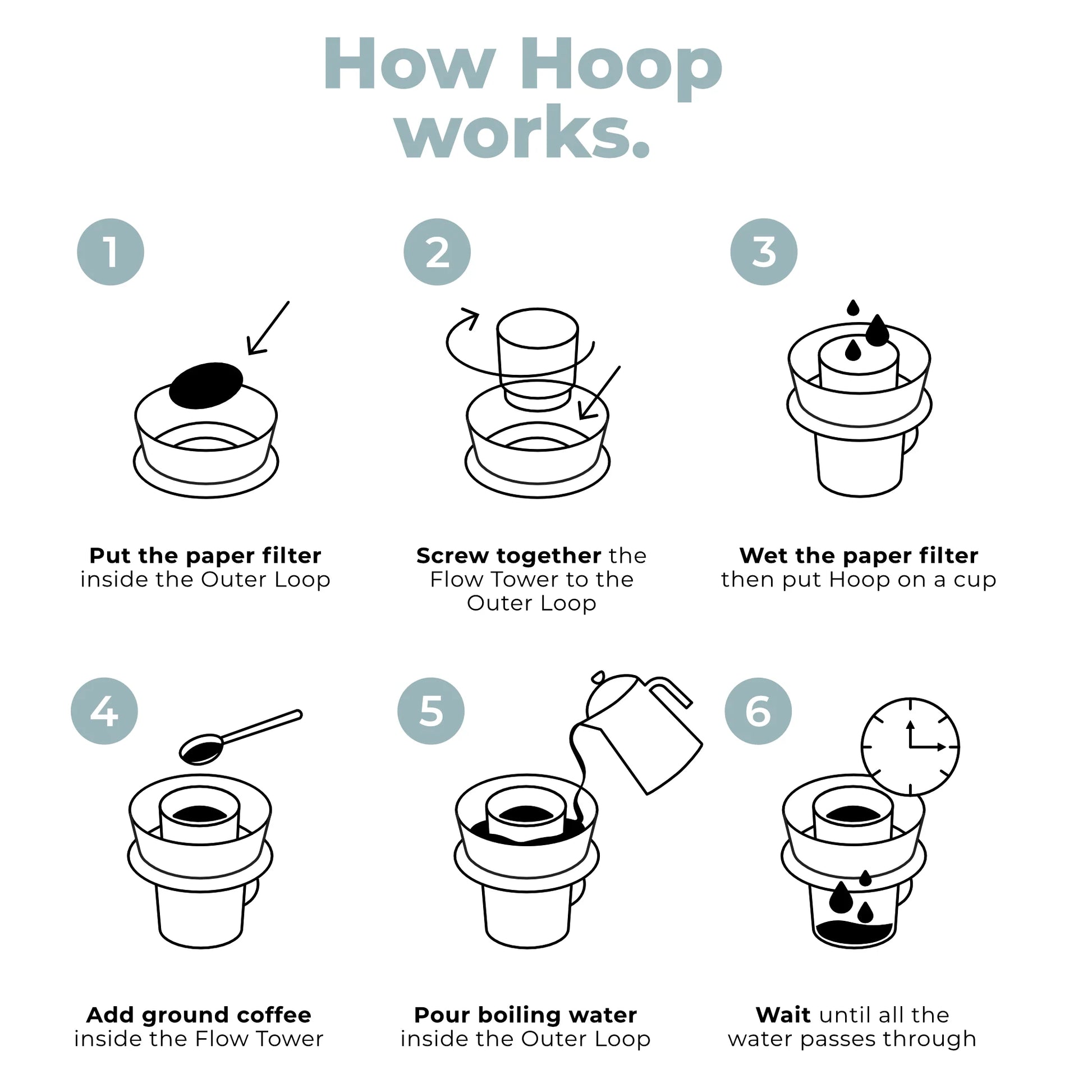 How Hoop works.

1

Put the paper filter inside the Outer Loop

2

Screw together the Flow Tower to the Outer Loop

3

Wet the paper filter then put Hoop on a cup

4

Add ground coffee inside the Flow Tower

5

Pour boiling water inside the Outer Loop

6

Wait until all the water passes through