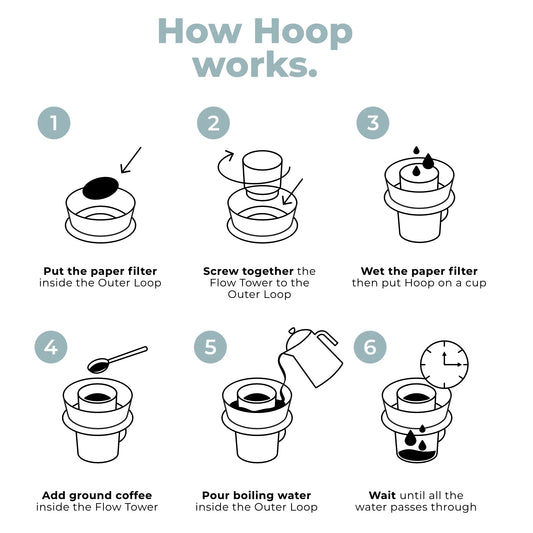 How Hoop works.

1

Put the paper filter inside the Outer Loop

2

Screw together the Flow Tower to the Outer Loop

3

Wet the paper filter then put Hoop on a cup

4

Add ground coffee inside the Flow Tower

5

Pour boiling water inside the Outer Loop

6

Wait until all the water passes through